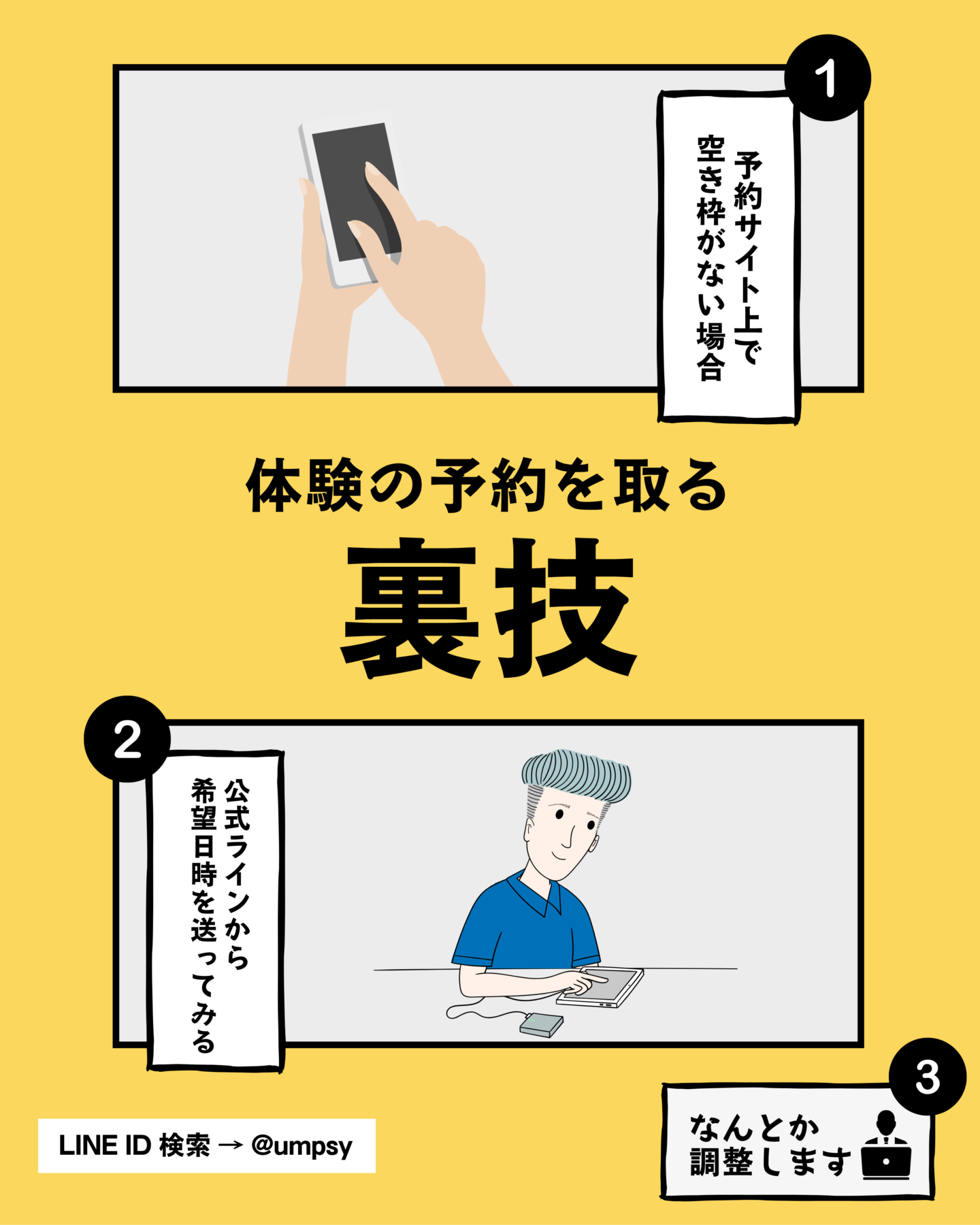 1

予約サイト上で空き枠がない場合

体験の予約を取る

裏技

2

公式ラインから希望日時を送ってみる

3

なんとか調整します

LINE ID 検索 → @umpsy